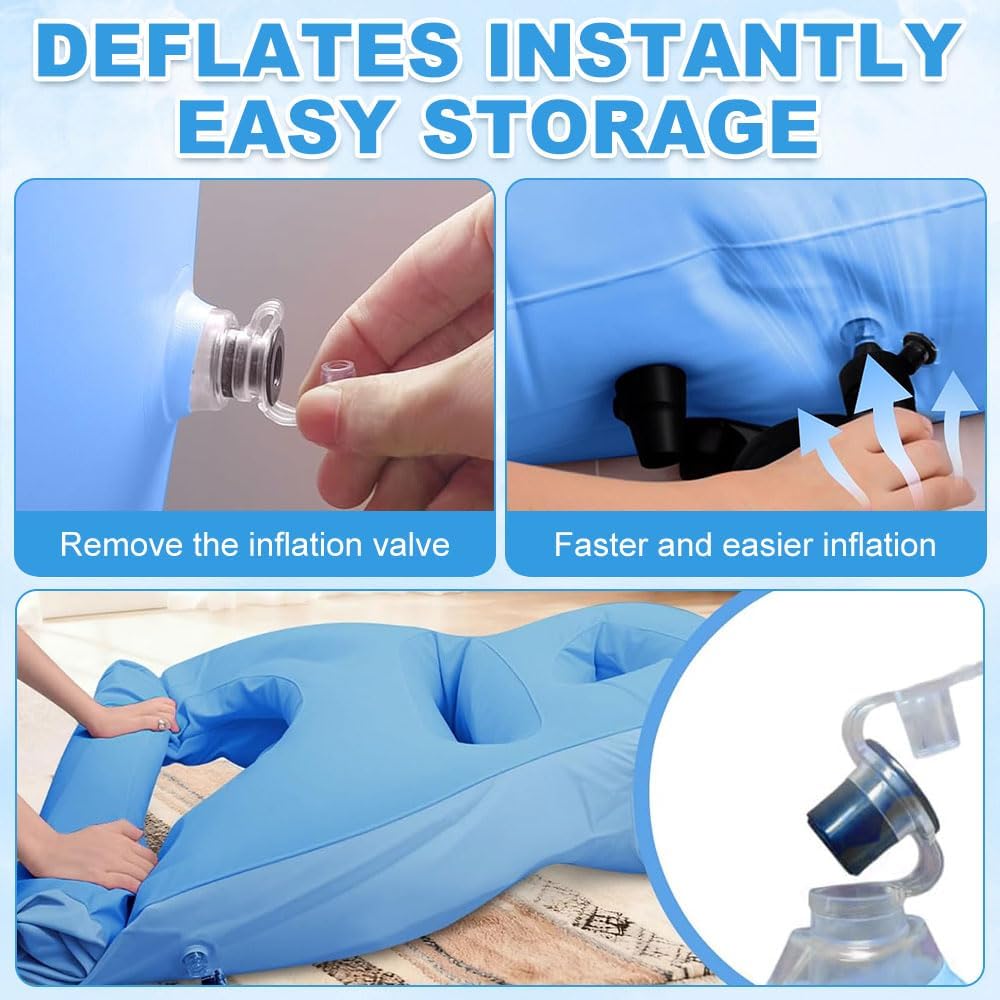 DEFLATES INSTANTLY
EASY STORAGE

Remove the inflation valve

Faster and easier inflation